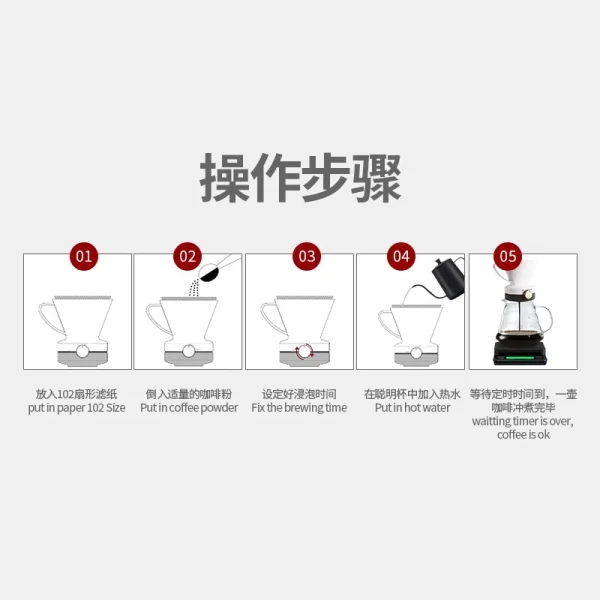 操作步骤

01

放入102扇形滤纸
put in paper 102 Size

02

倒入适量的咖啡粉
Put in coffee powder

03

设定好浸泡时间
Fix the brewing time

04

在聪明杯中加入热水
Put in hot water

05

等待定时时间到，一壶咖啡冲煮完毕
waitting timer is over, coffee is ok