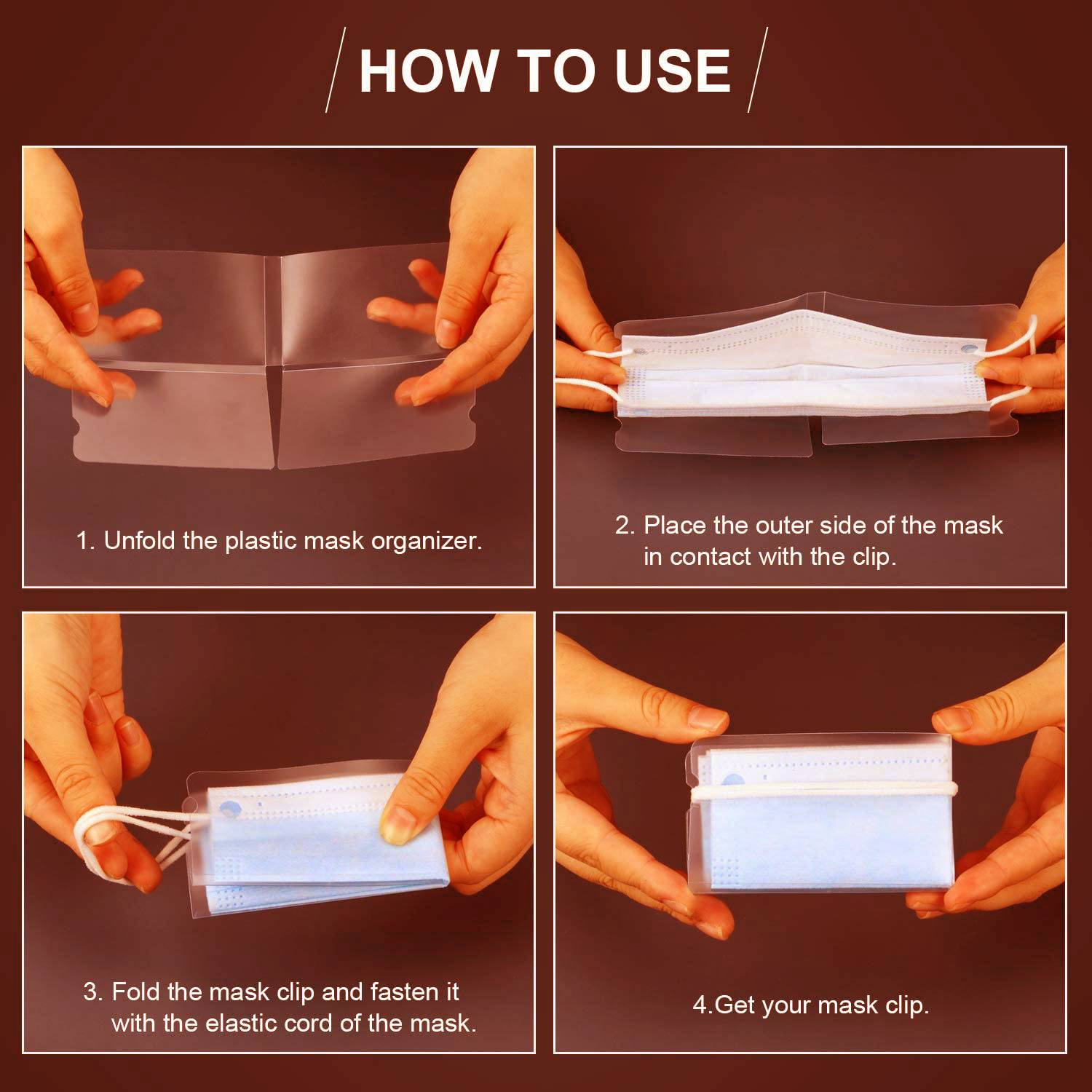 HOW TO USE

1. Unfold the plastic mask organizer.

2. Place the outer side of the mask in contact with the clip.

3. Fold the mask clip and fasten it with the elastic cord of the mask.

4.Get your mask clip.